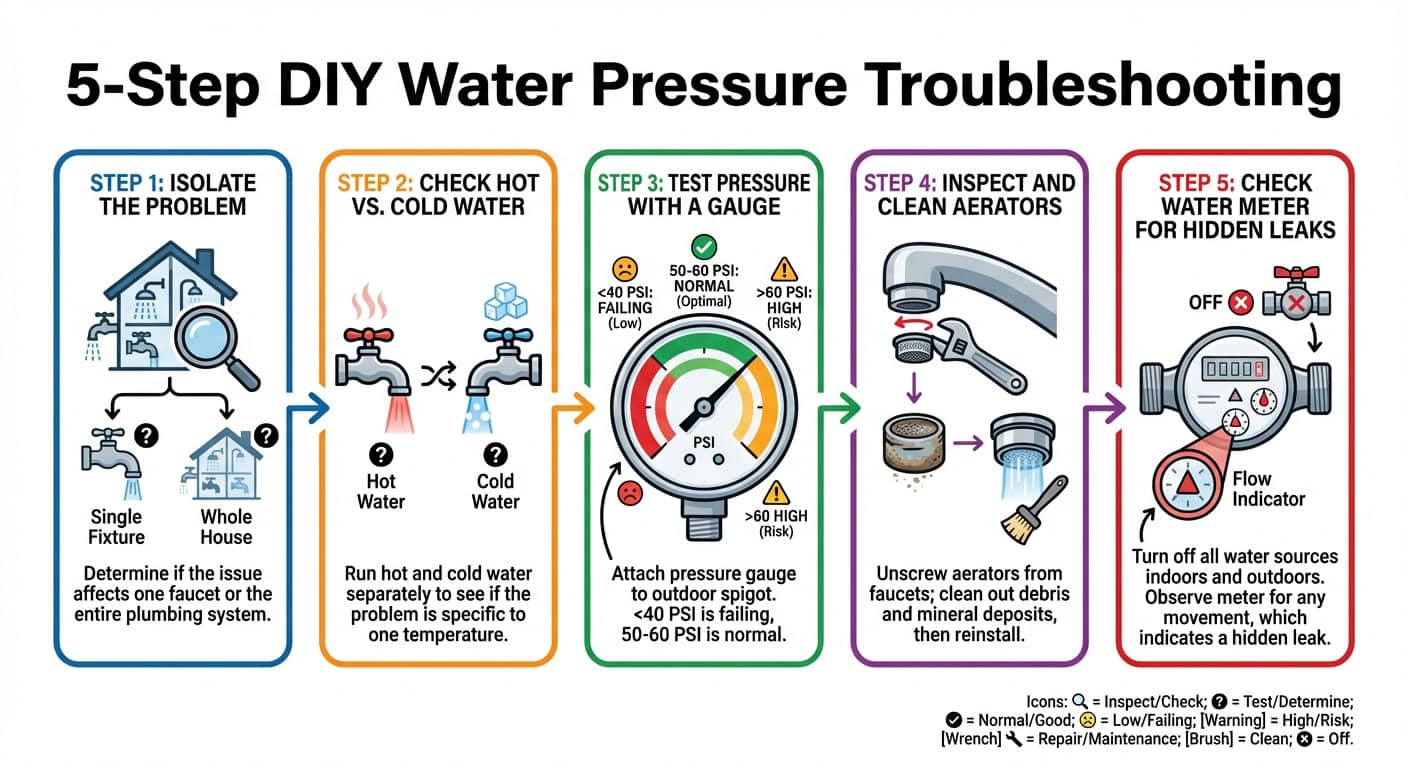 5-Step DIY Water Pressure Troubleshooting

STEP 1: ISOLATE THE PROBLEM

Single Fixture

Whole House

Determine if the issue affects one faucet or the entire plumbing system.

STEP 2: CHECK HOT VS. COLD WATER

Hot Water

Cold Water

Run hot and cold water separately to see if the problem is specific to one temperature.

STEP 3: TEST PRESSURE WITH A GAUGE

<40 PSI: FAILING (Low)

50-60 PSI: NORMAL (Optimal)

>60 PSI: HIGH (Risk)

PSI

>60 HIGH (Risk)

Attach pressure gauge to outdoor spigot. <40 PSI is failing, 50-60 PSI is normal.

STEP 4: INSPECT AND CLEAN AERATORS

Unscrew aerators from faucets; clean out debris and mineral deposits, then reinstall.

STEP 5: CHECK WATER METER FOR HIDDEN LEAKS

OFF

Flow Indicator

Turn off all water sources indoors and outdoors. Observe meter for any movement, which indicates a hidden leak.

Icons: = Inspect/Check; = Test/Determine; = Normal/Good; = Low/Failing; [Warning] = High/Risk; [Wrench] = Repair/Maintenance; [Brush] = Clean; = Off.